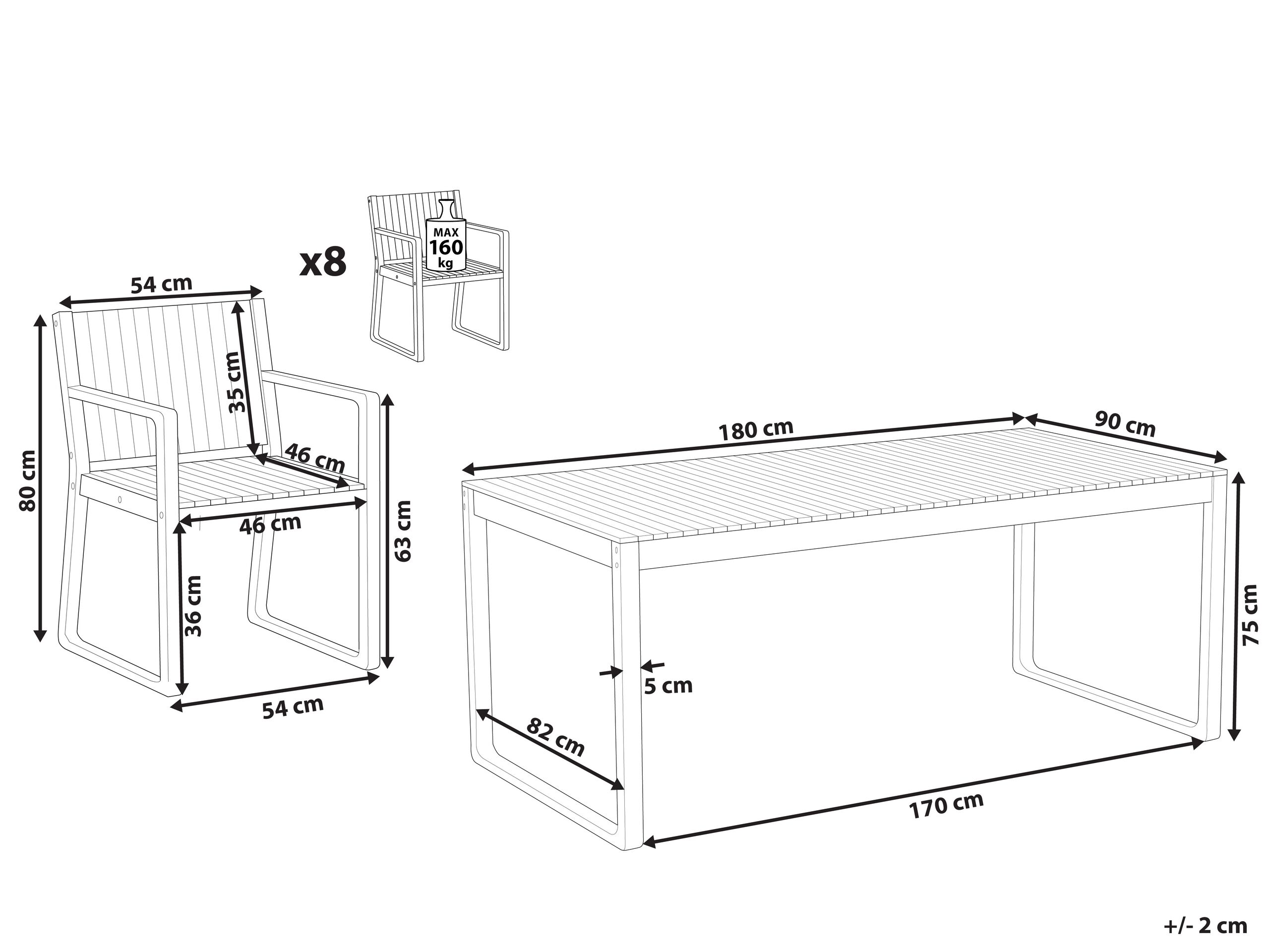 x8

MAX
160
kg

54 cm
35 cm
80 cm
46 cm
46 cm
63 cm
36 cm
54 cm

180 cm
90 cm
75 cm
5 cm
82 cm
170 cm

+/- 2 cm