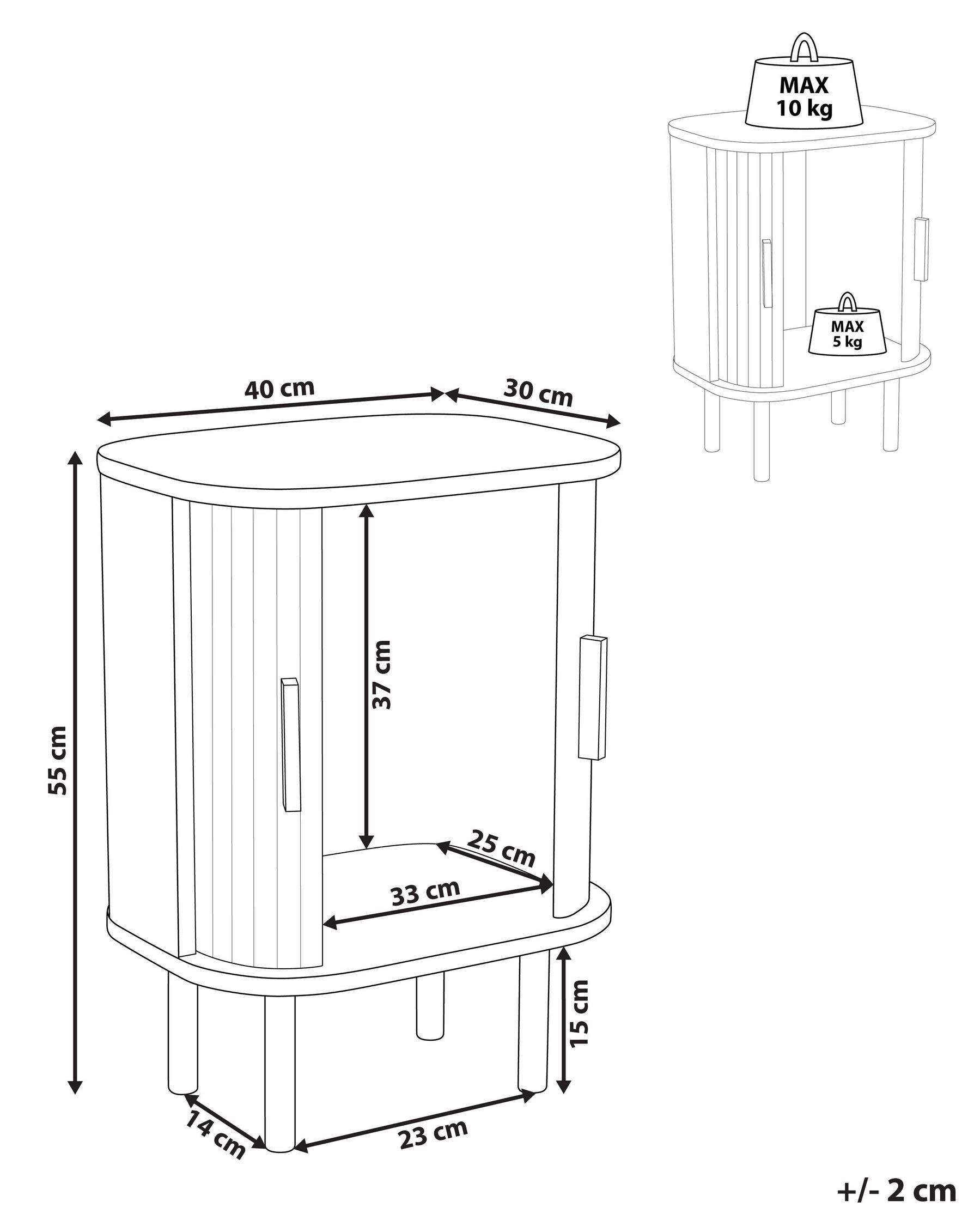 MAX
10 kg

MAX
5 kg

40 cm
30 cm
55 cm
37 cm
25 cm
33 cm
15 cm
14 cm
23 cm

+/- 2 cm