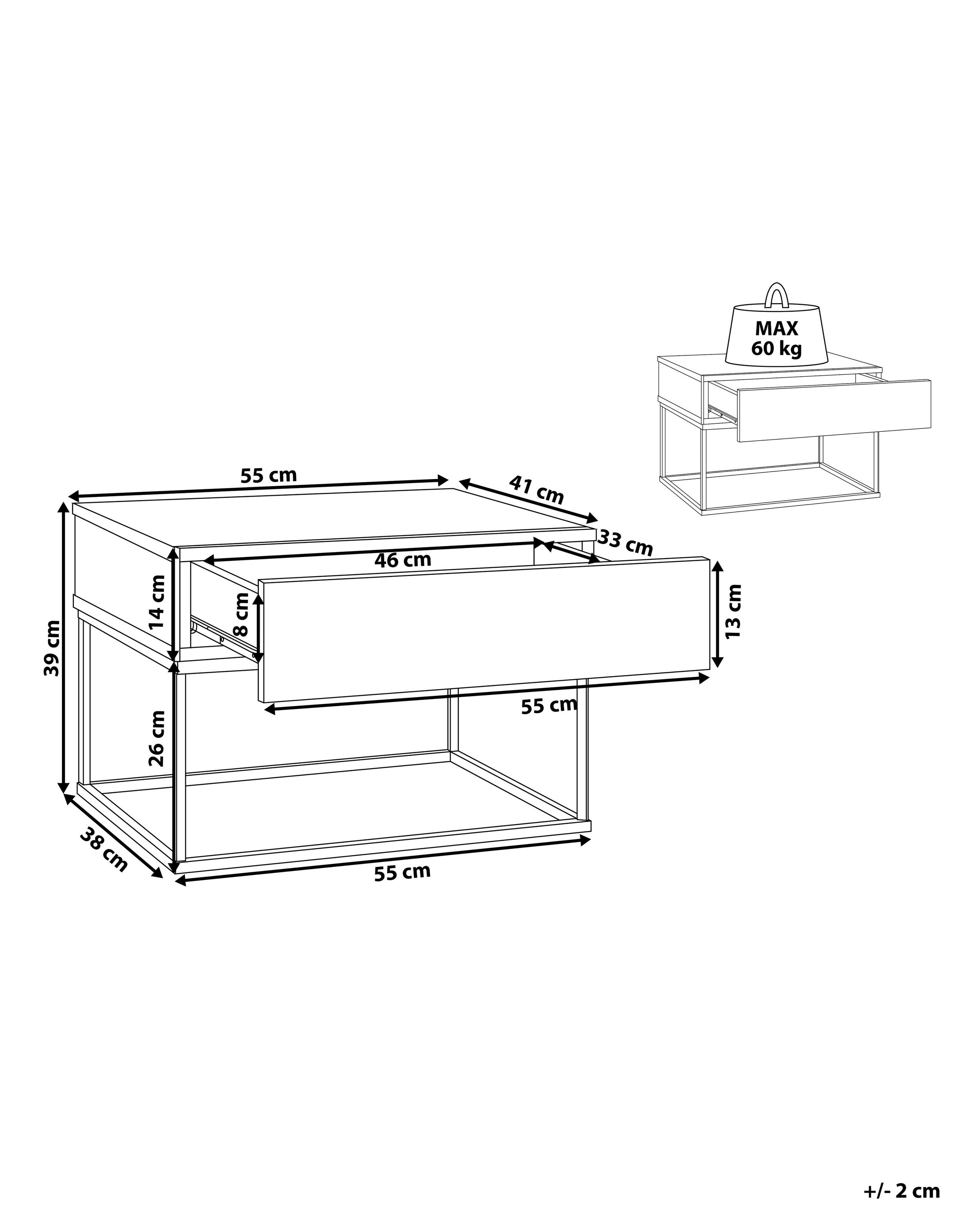 MAX
60 kg

55 cm
41 cm
33 cm
46 cm
14 cm
8 cm
13 cm
39 cm
55 cm
26 cm
38 cm
55 cm

+/- 2 cm