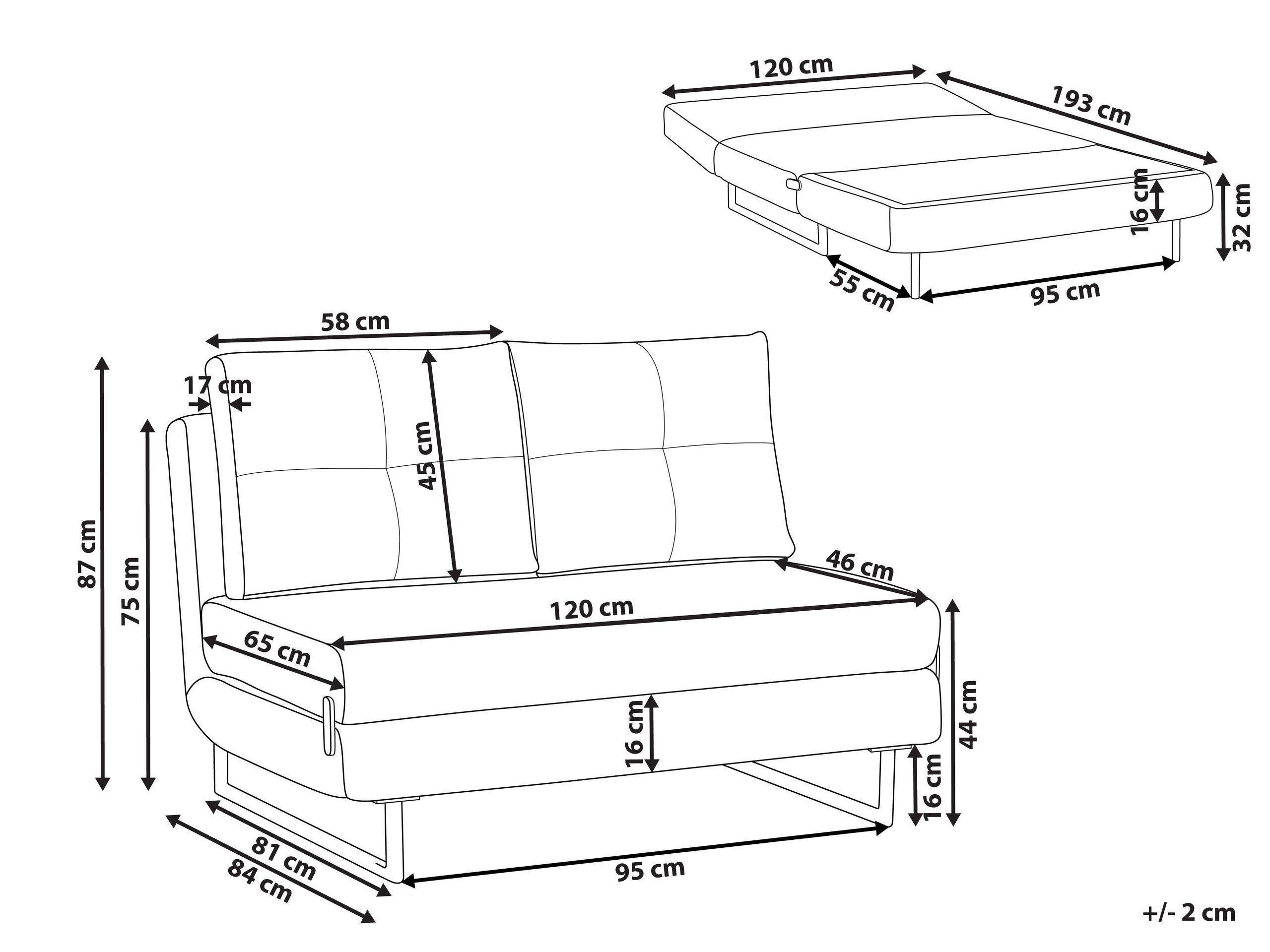 120 cm
193 cm
16 cm
32 cm
55 cm
95 cm
58 cm
17 cm
45 cm
87 cm
75 cm
46 cm
120 cm
65 cm
16 cm
44 cm
16 cm
81 cm
84 cm
95 cm
+/- 2 cm