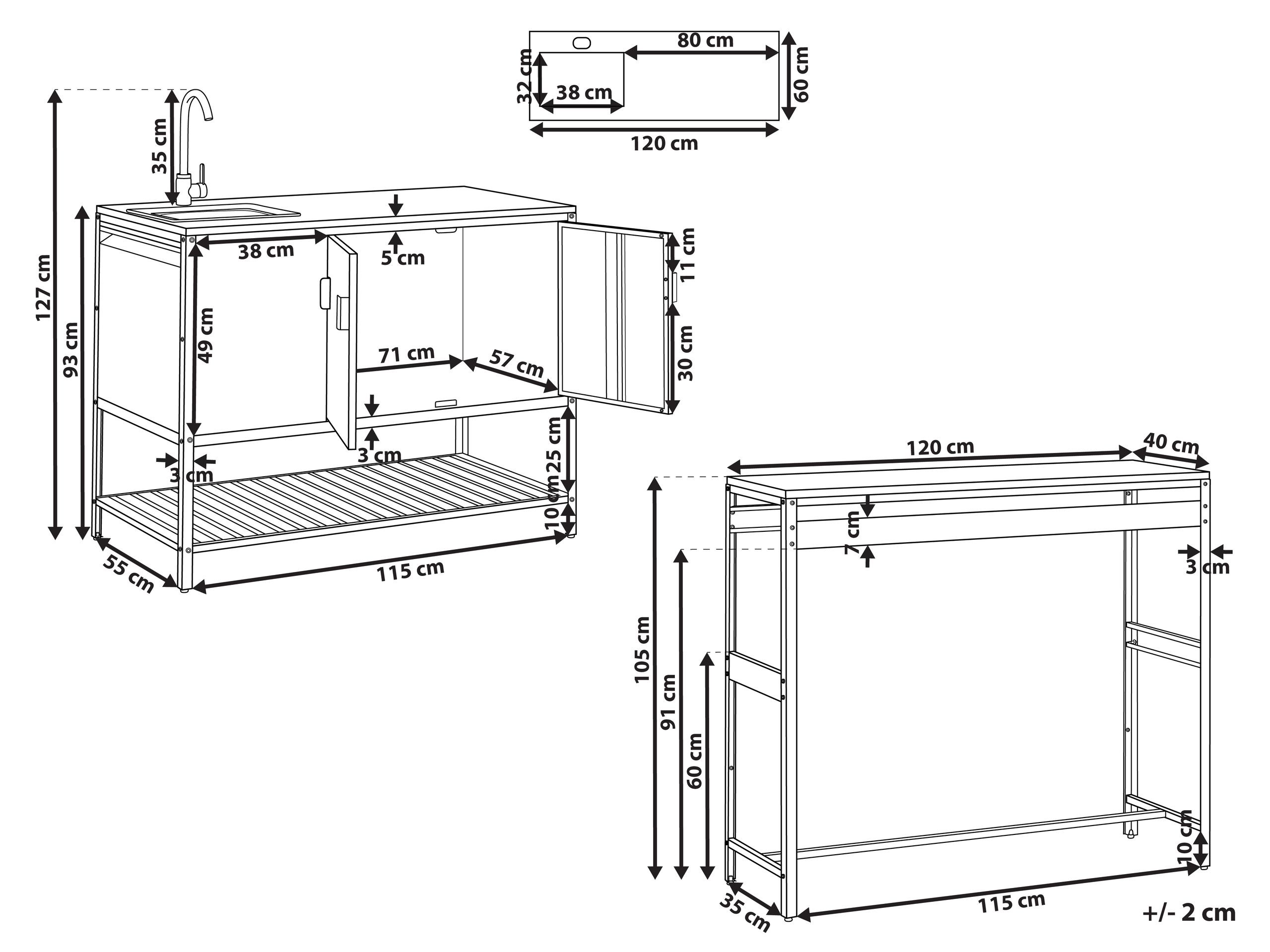 80 cm
32 cm
38 cm
60 cm
120 cm

127 cm
35 cm
93 cm
38 cm
5 cm
11 cm
49 cm
71 cm
57 cm
30 cm
3 cm
3 cm
25 cm
10 cm
55 cm
115 cm

120 cm
40 cm
7 cm
3 cm
105 cm
91 cm
60 cm
10 cm
35 cm
115 cm
+/- 2 cm