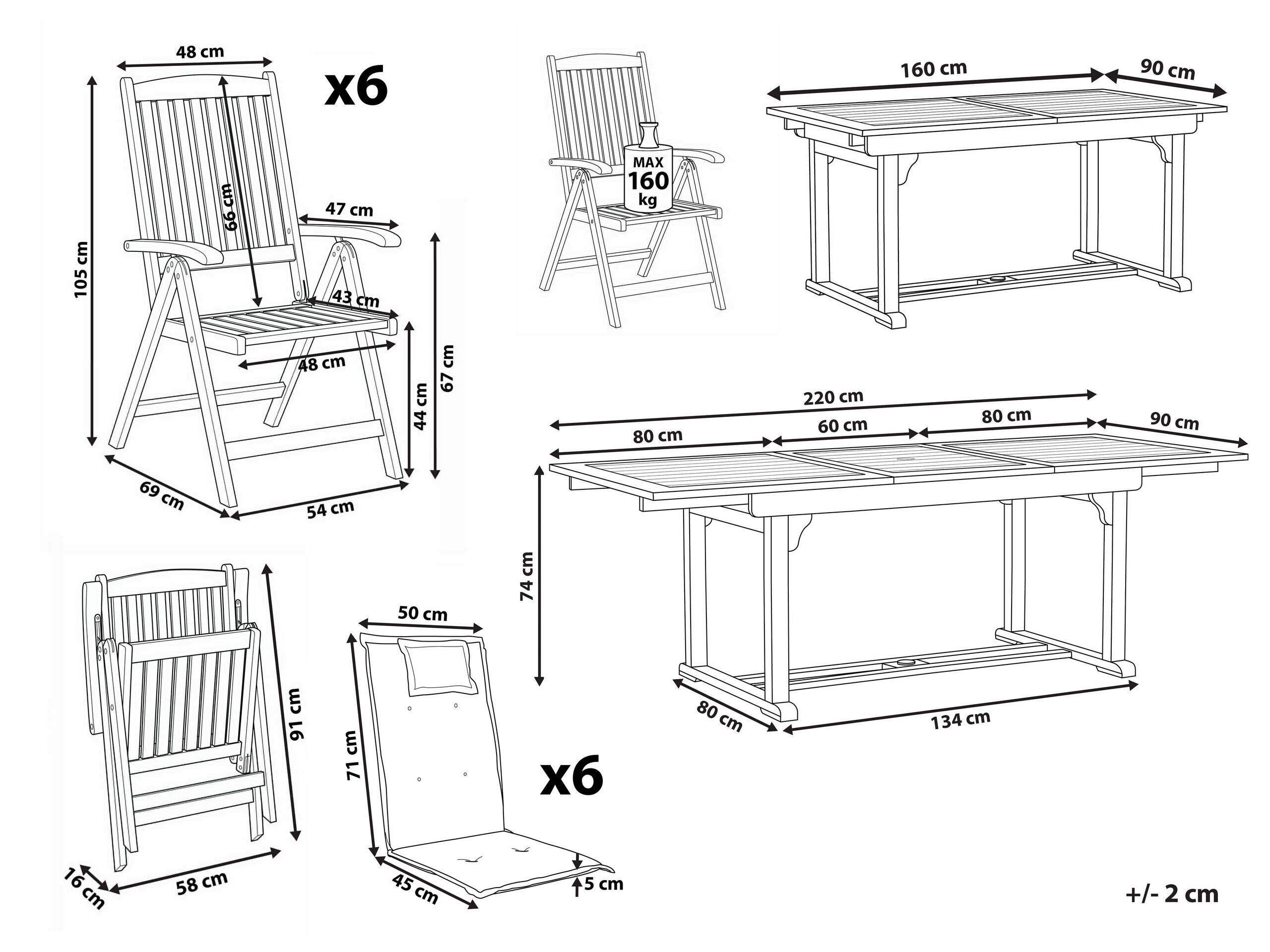 48 cm
x6
105 cm
66 cm
47 cm
43 cm
48 cm
44 cm
67 cm
69 cm
54 cm

MAX
160
kg

160 cm
90 cm

220 cm
80 cm
60 cm
80 cm
90 cm
74 cm
80 cm
134 cm

91 cm
16 cm
58 cm

50 cm
71 cm
45 cm
5 cm
x6

+/- 2 cm