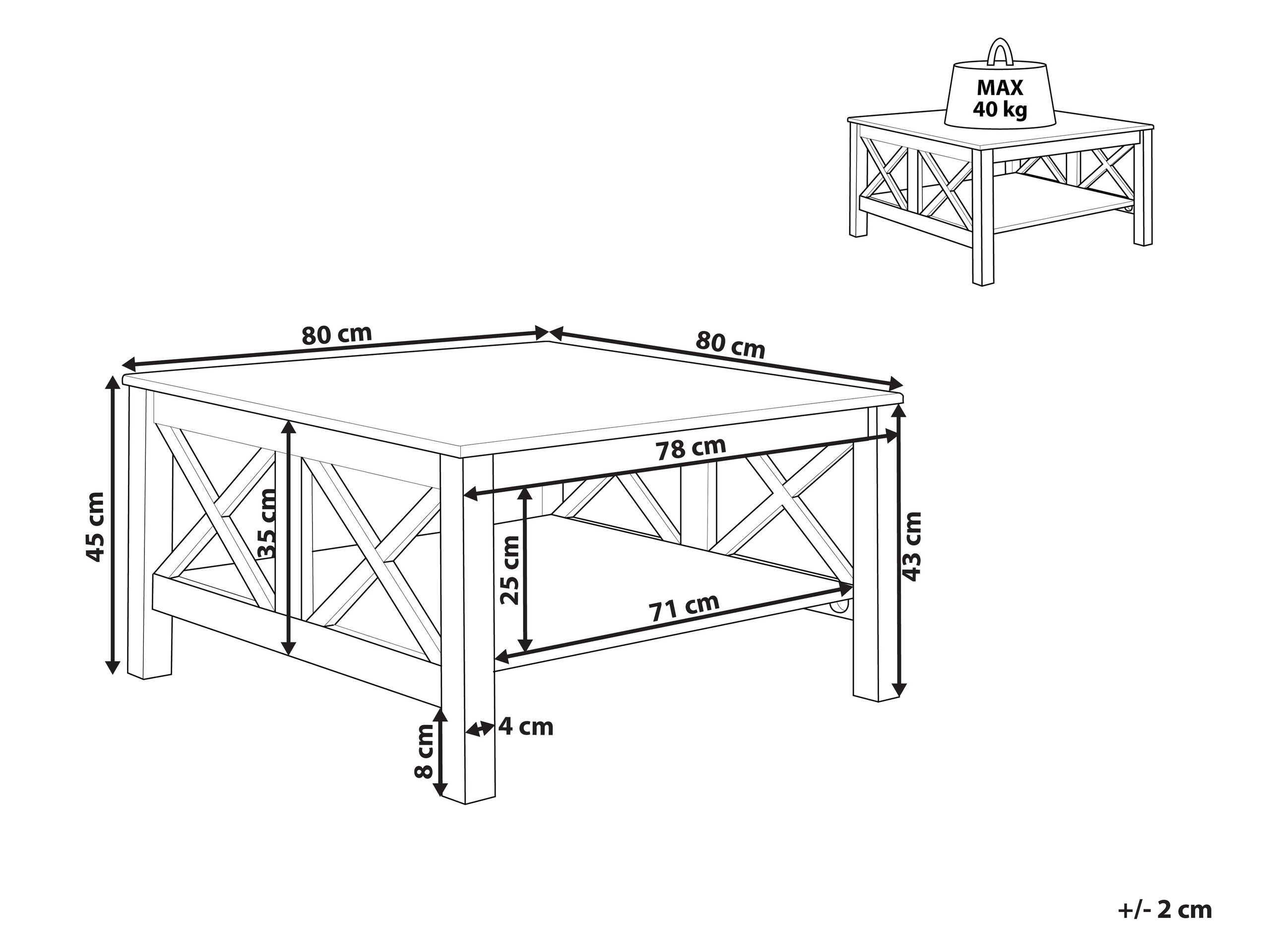 MAX
40 kg

80 cm

80 cm

45 cm

35 cm

78 cm

25 cm

43 cm

71 cm

8 cm

4 cm

+/- 2 cm