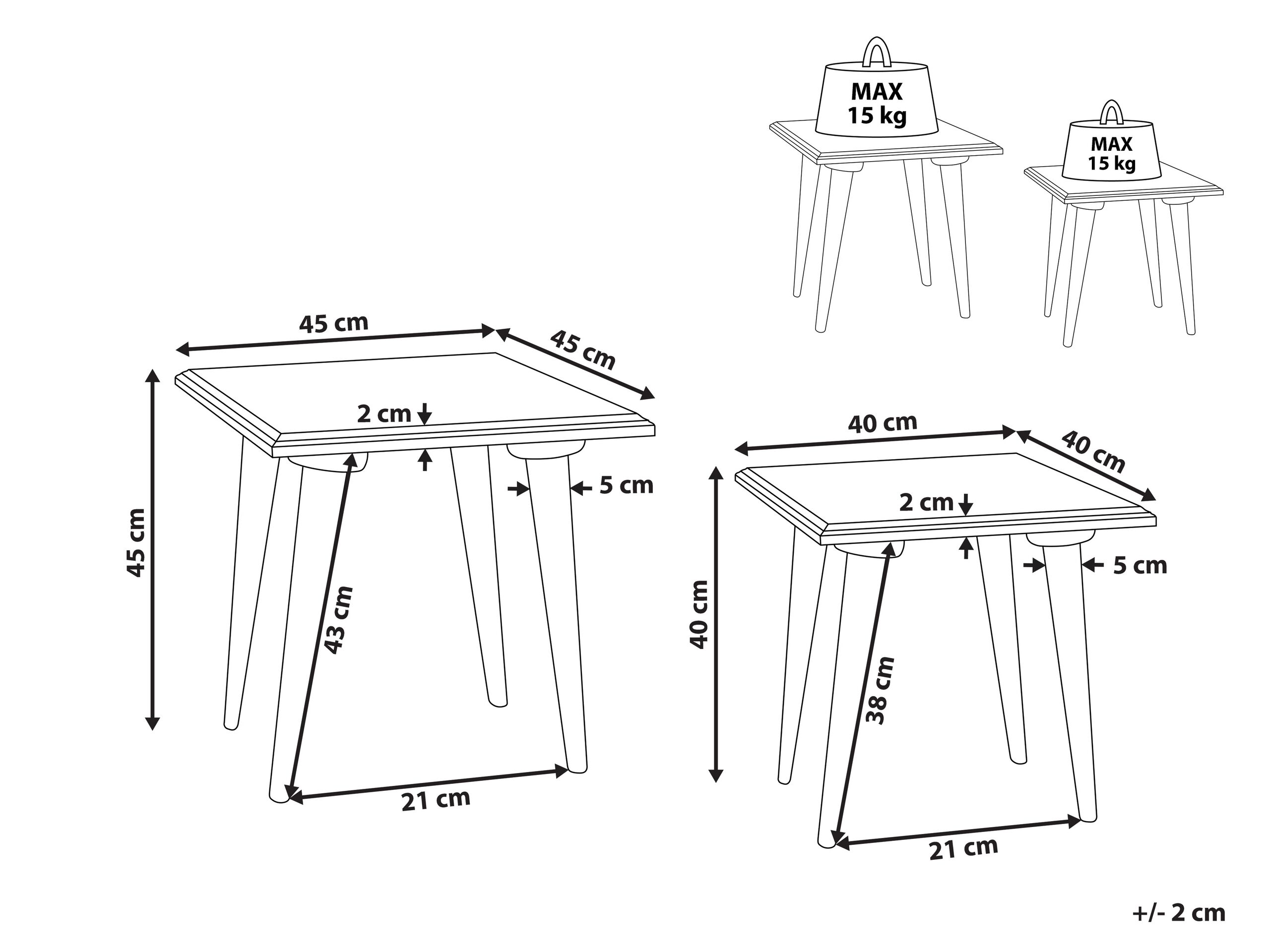 MAX
15 kg

MAX
15 kg

45 cm
45 cm
45 cm
2 cm
5 cm
43 cm
21 cm

40 cm
40 cm
40 cm
2 cm
5 cm
38 cm
21 cm

+/- 2 cm