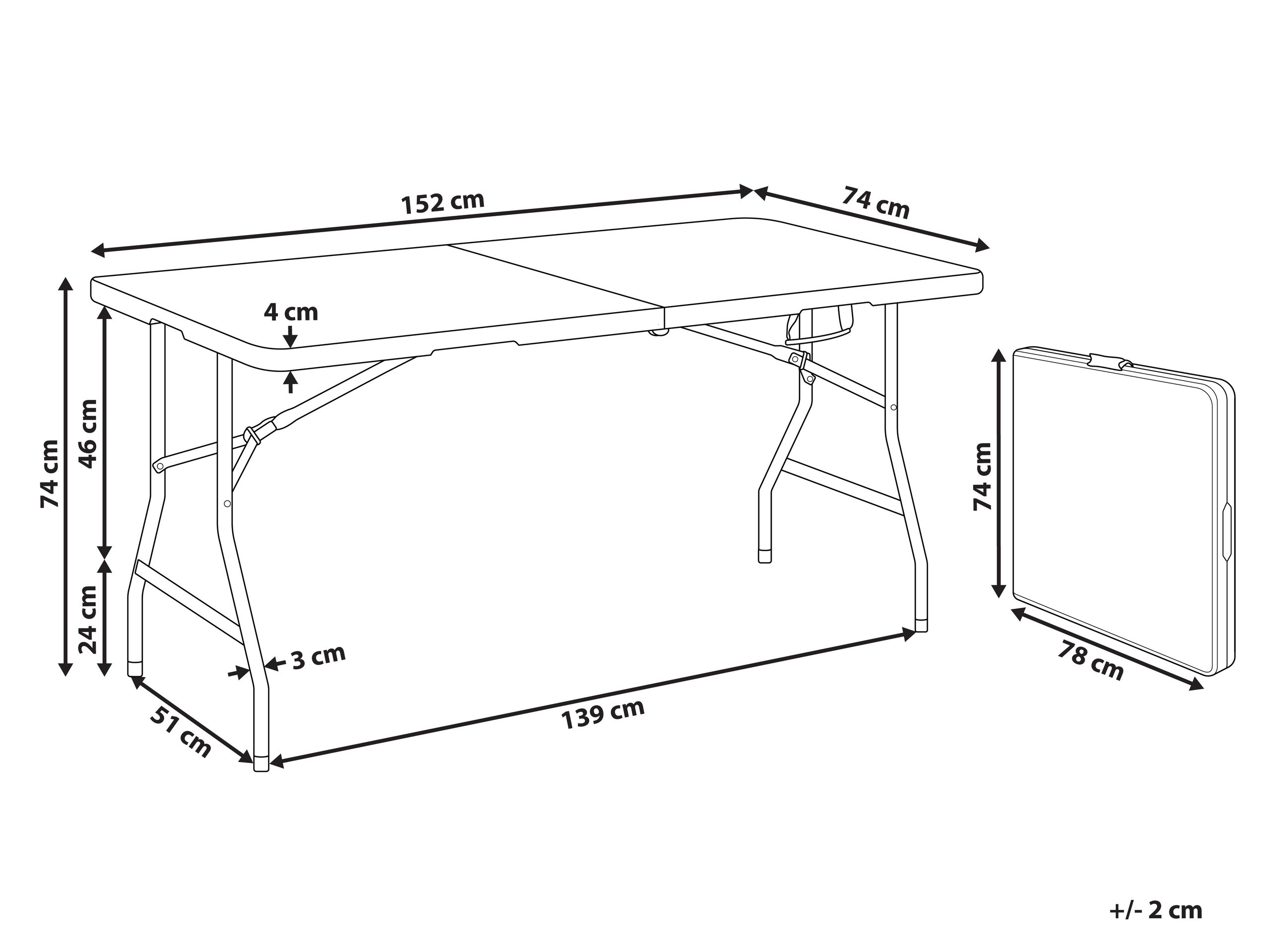 152 cm

74 cm

4 cm

74 cm

46 cm

24 cm

3 cm

51 cm

139 cm

74 cm

78 cm

+/- 2 cm