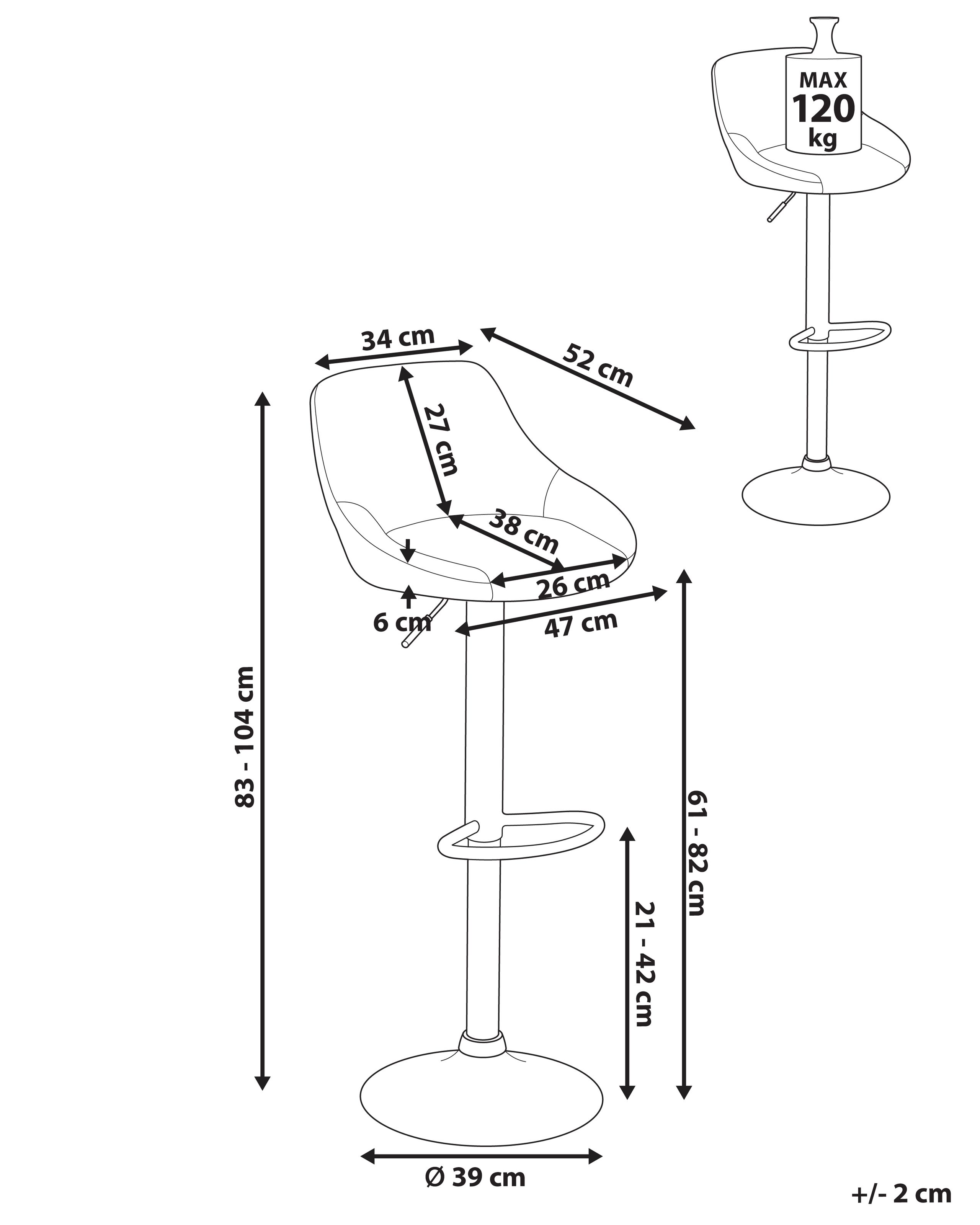 MAX
120
kg

34 cm
52 cm
27 cm
38 cm
26 cm
6 cm
47 cm
83 - 104 cm
61 - 82 cm
21 - 42 cm
Ø 39 cm
+/- 2 cm