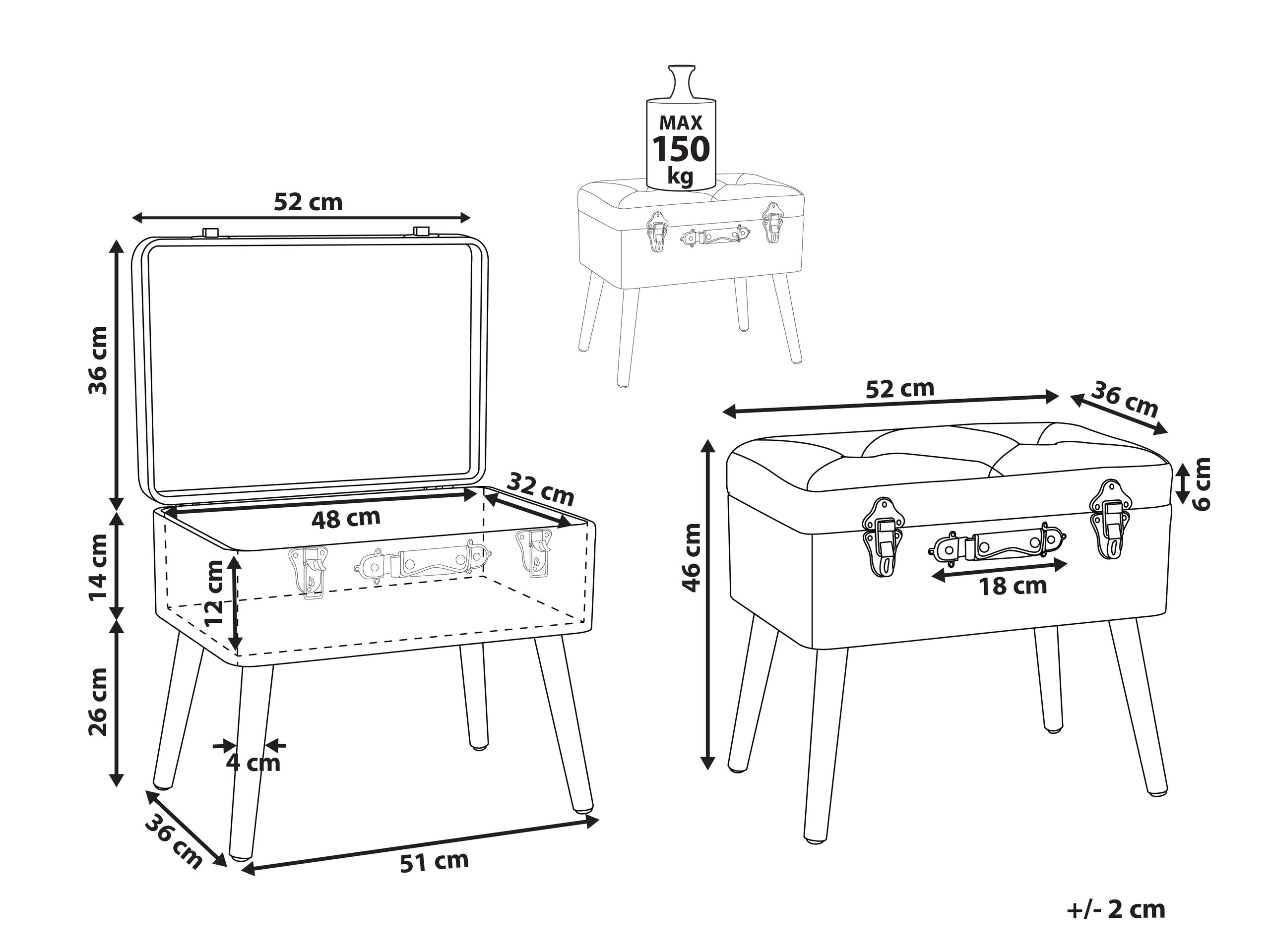 MAX
150
kg

52 cm

36 cm

32 cm

48 cm

14 cm

12 cm

26 cm

4 cm

36 cm

51 cm

52 cm

36 cm

6 cm

46 cm

18 cm

+/- 2 cm