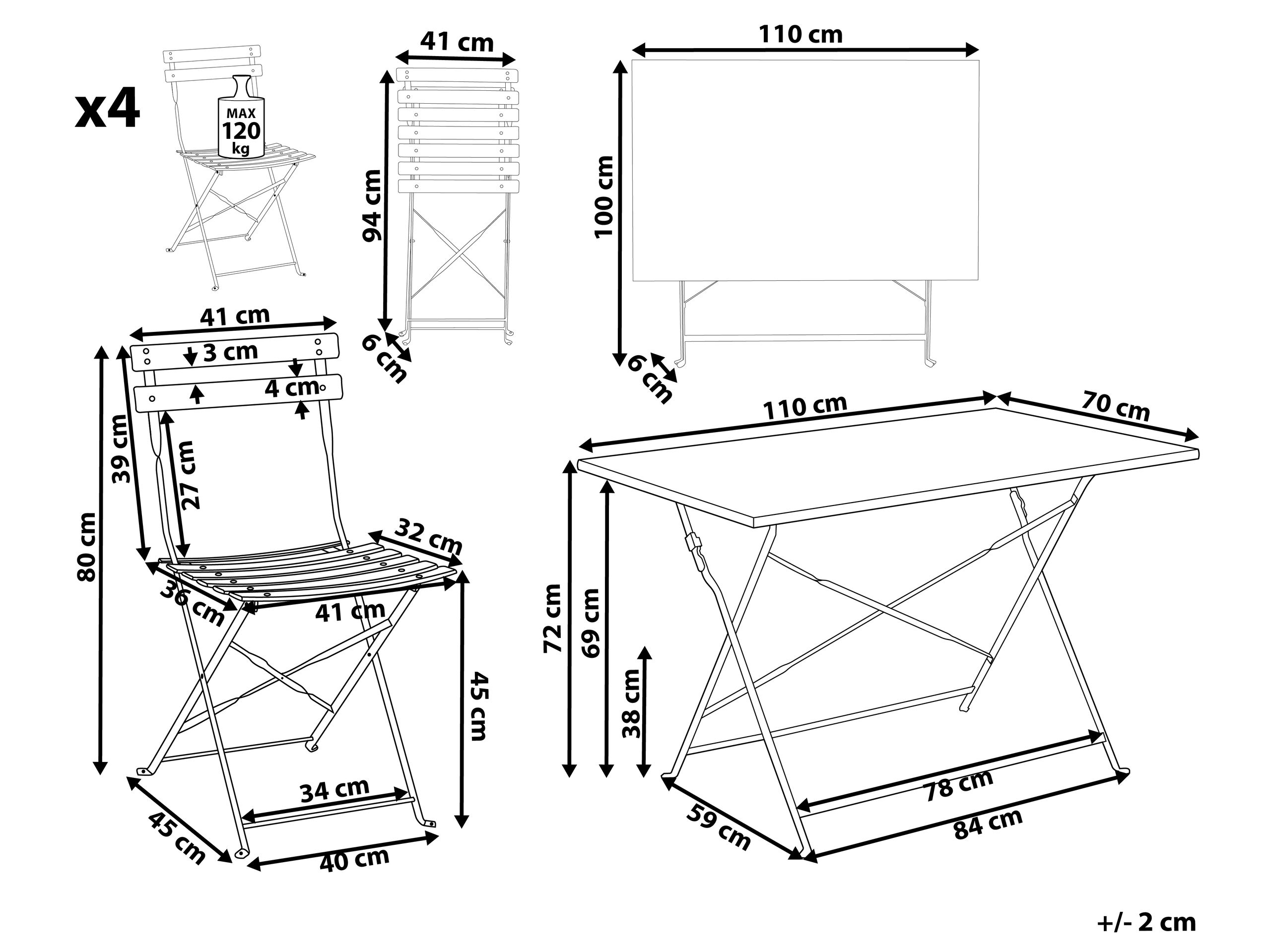 x4

MAX
120
kg

41 cm

94 cm

6 cm

110 cm

100 cm

6 cm

41 cm

3 cm

4 cm

39 cm

27 cm

80 cm

32 cm

36 cm

41 cm

45 cm

34 cm

45 cm

40 cm

110 cm

70 cm

72 cm

69 cm

38 cm

78 cm

59 cm

84 cm

+/- 2 cm