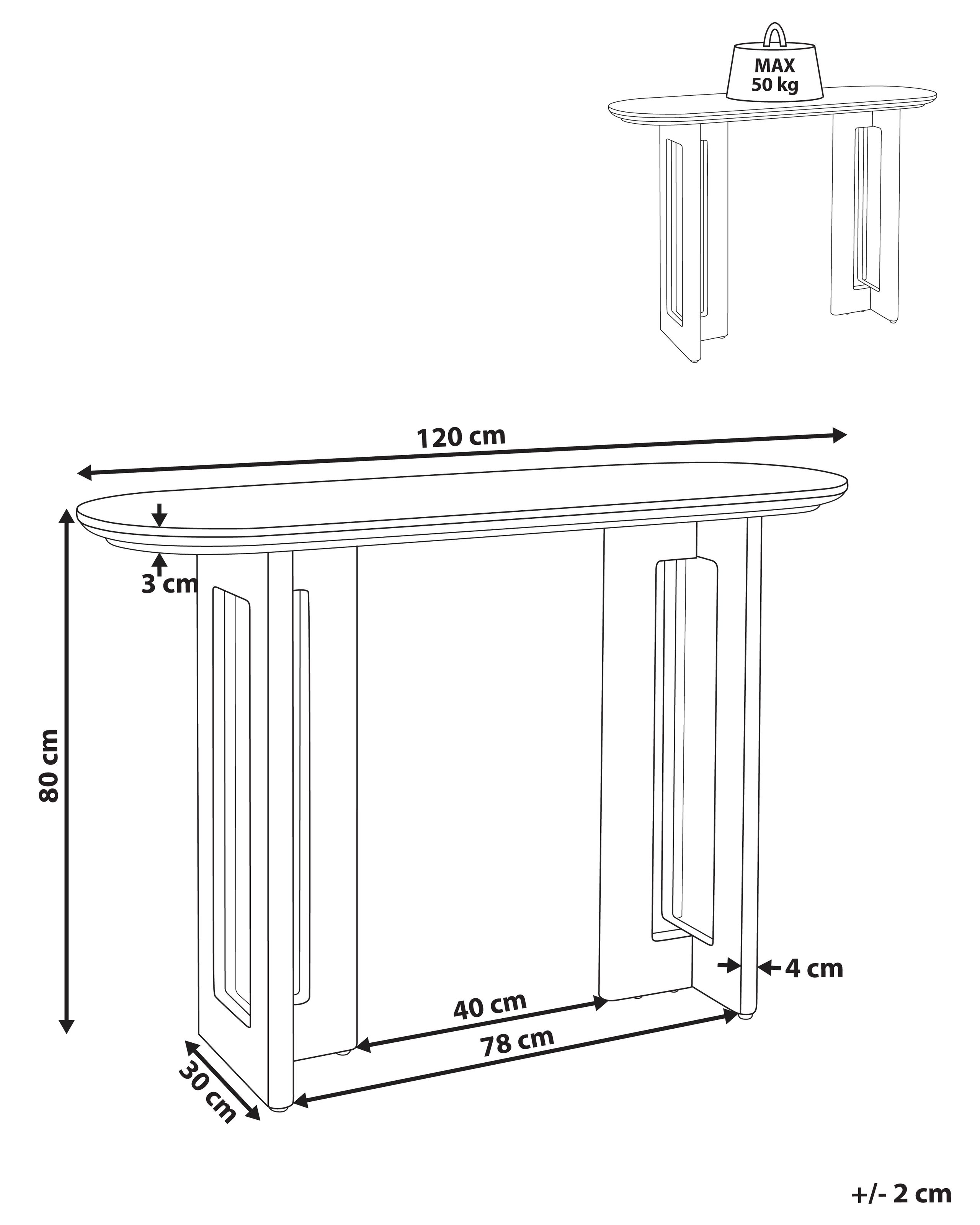 MAX
50 kg

120 cm

3 cm

80 cm

4 cm

40 cm

78 cm

30 cm

+/- 2 cm