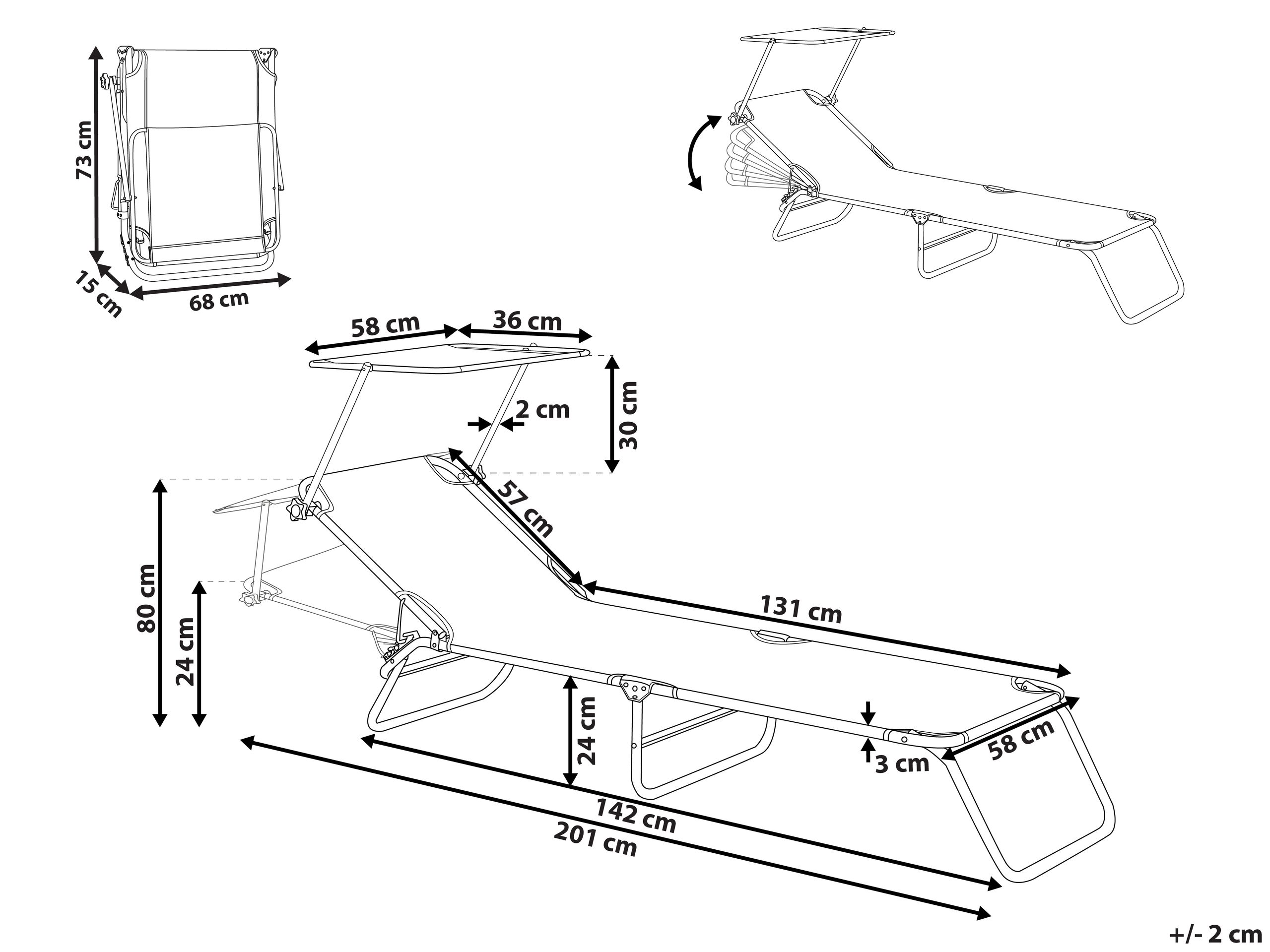 73 cm
15 cm
68 cm
58 cm
36 cm
2 cm
30 cm
57 cm
80 cm
24 cm
131 cm
24 cm
3 cm
58 cm
142 cm
201 cm
+/- 2 cm