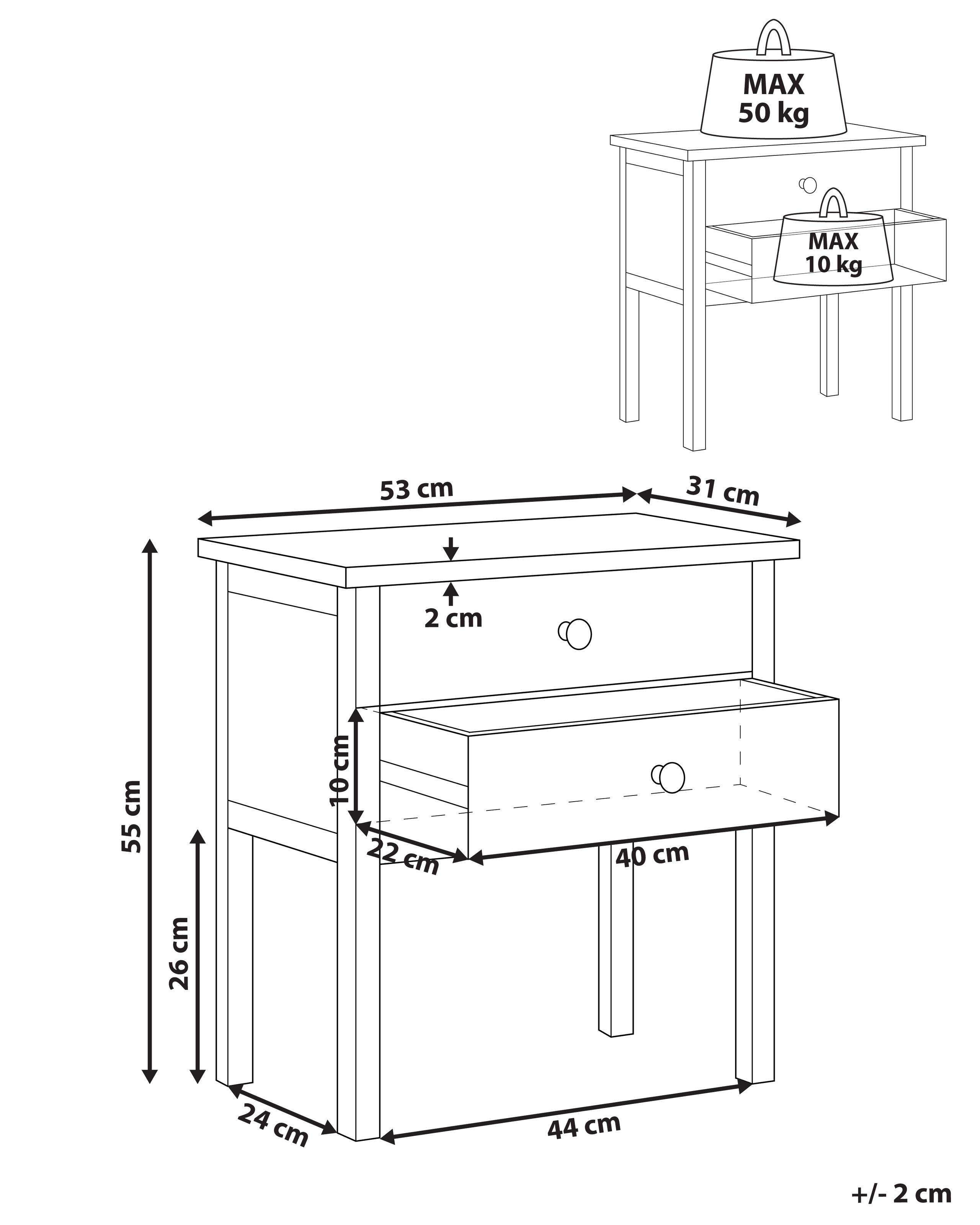 MAX
50 kg

MAX
10 kg

53 cm
31 cm
2 cm
55 cm
10 cm
22 cm
40 cm
26 cm
24 cm
44 cm

+/- 2 cm