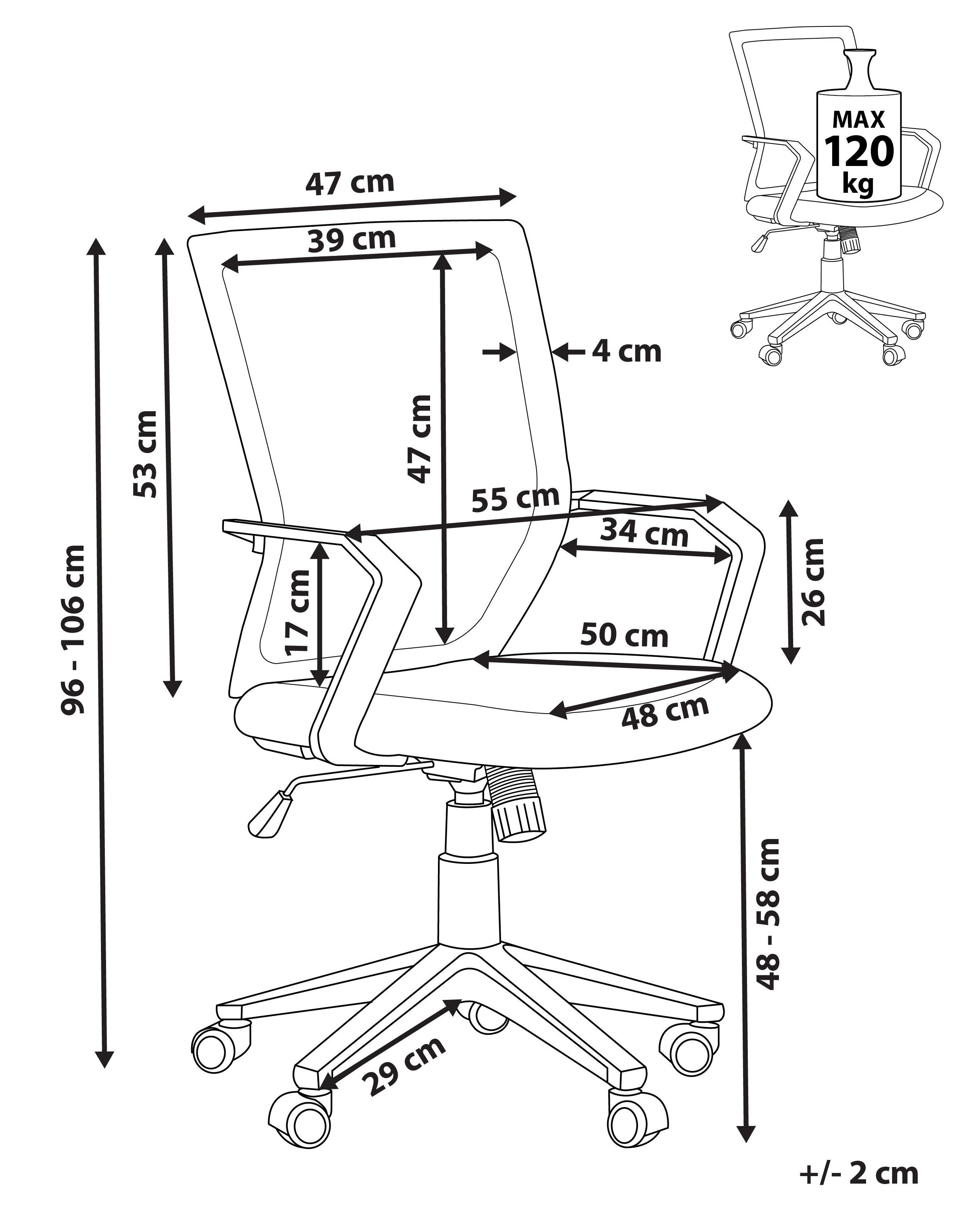 MAX
120
kg

47 cm
39 cm
4 cm
53 cm
47 cm
96 - 106 cm
55 cm
34 cm
26 cm
17 cm
50 cm
48 cm
48 - 58 cm
29 cm

+/- 2 cm