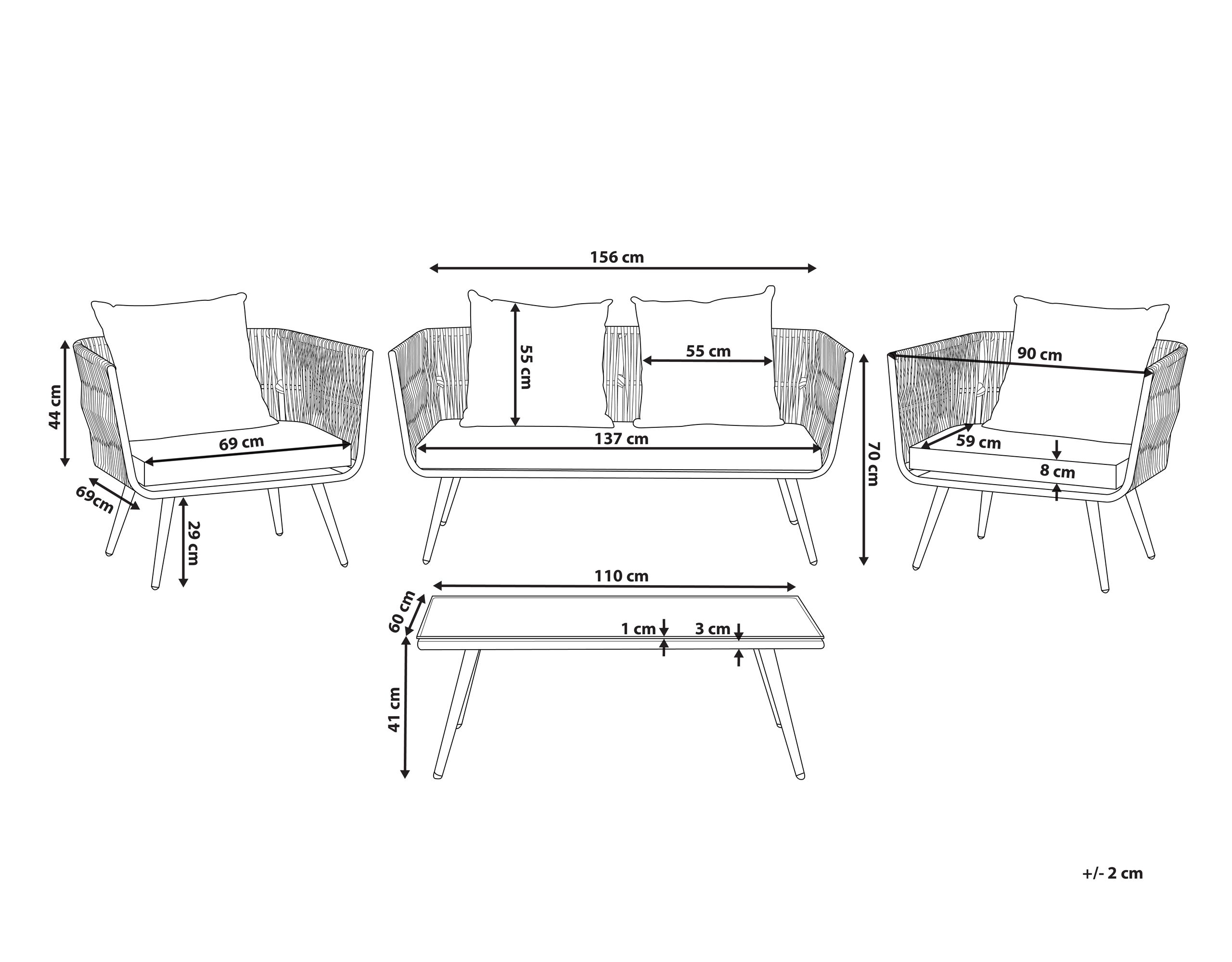 156 cm

44 cm

69 cm

69cm

29 cm

55 cm

55 cm

137 cm

70 cm

90 cm

59 cm

8 cm

110 cm

60 cm

1 cm

3 cm

41 cm

+/- 2 cm