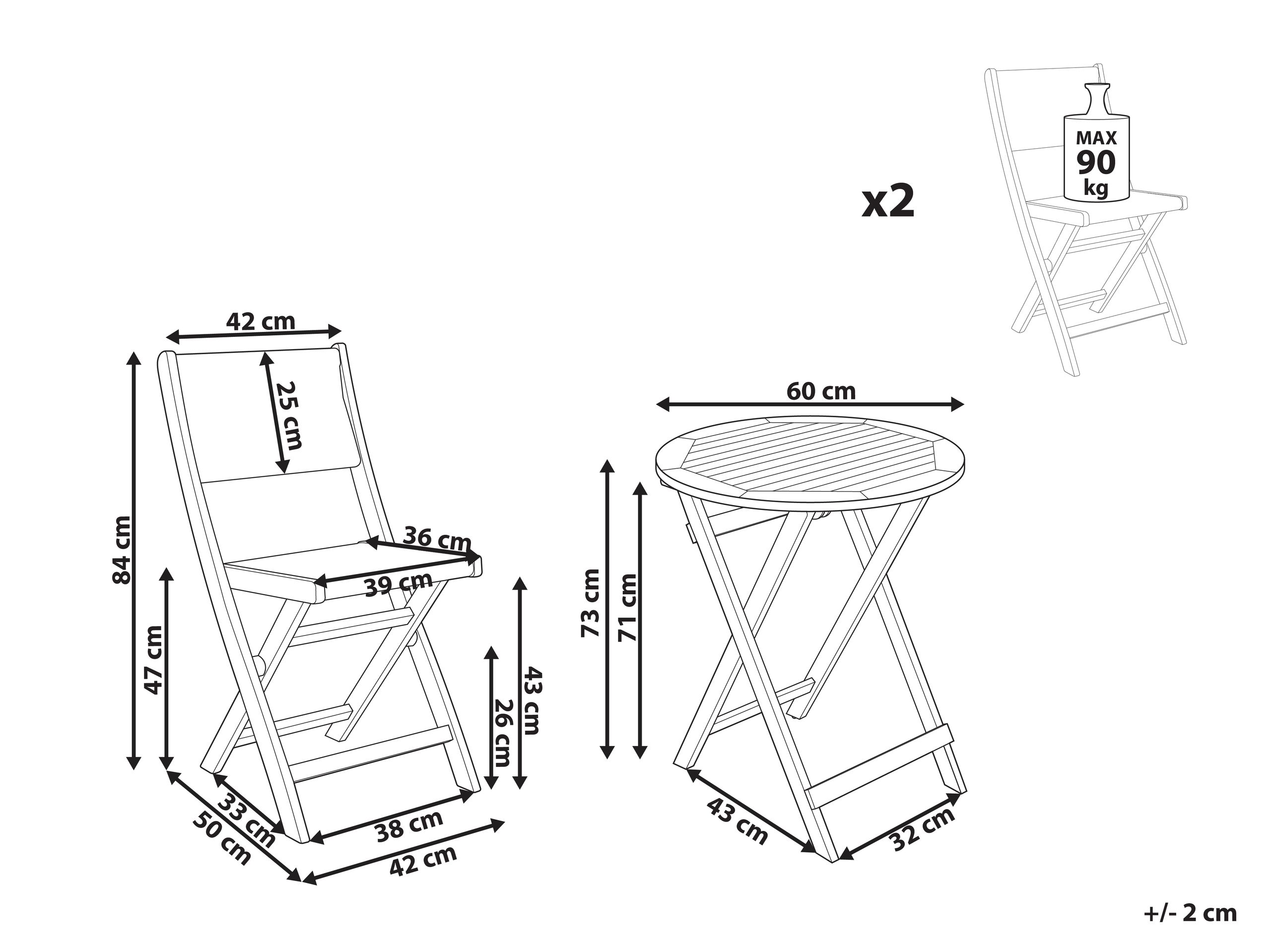 x2

MAX
90
kg

42 cm
25 cm
84 cm
36 cm
39 cm
47 cm
43 cm
26 cm
33 cm
50 cm
38 cm
42 cm

60 cm
73 cm
71 cm
43 cm
32 cm

+/- 2 cm