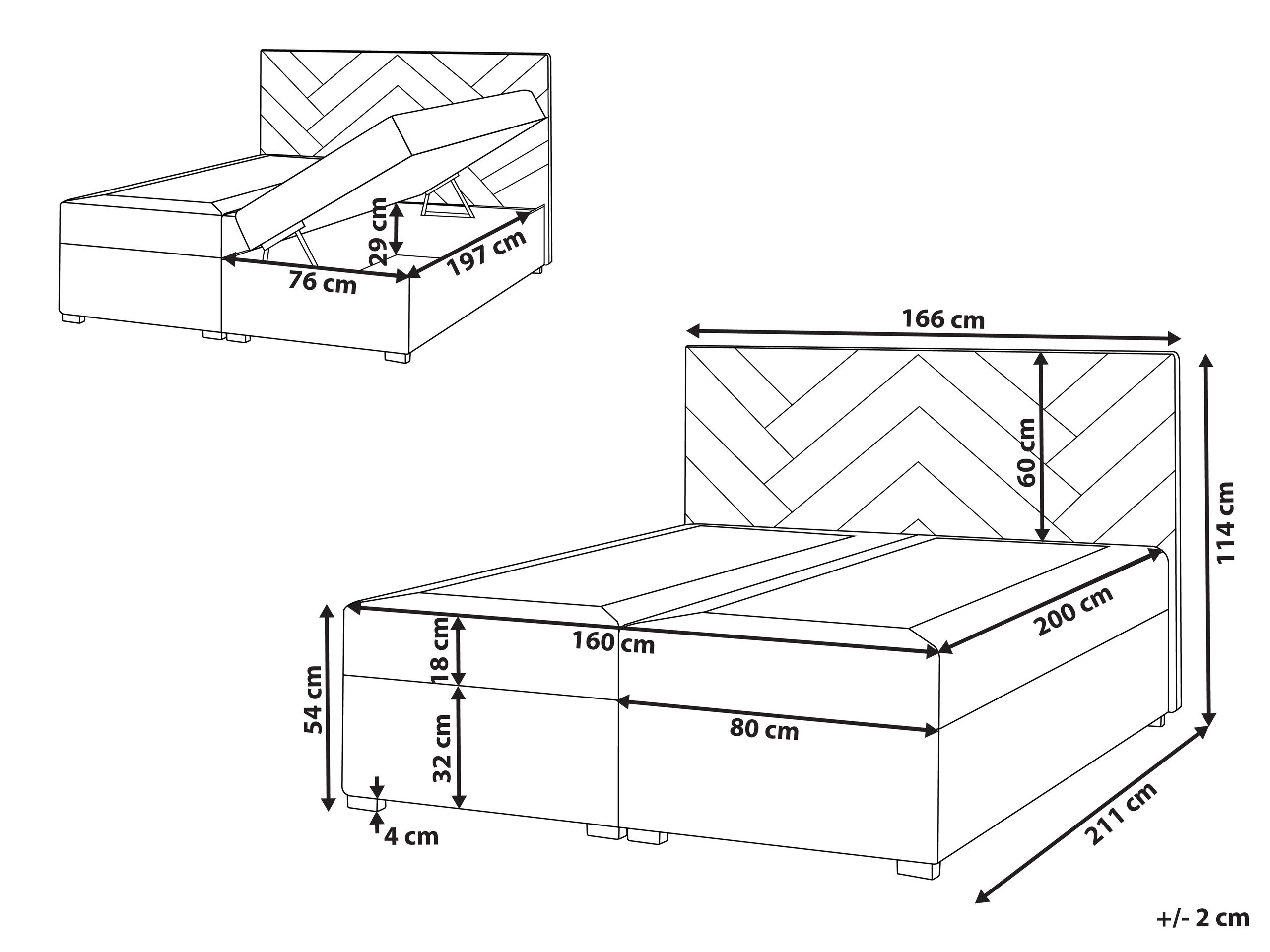 29 cm
197 cm
76 cm
166 cm
60 cm
114 cm
200 cm
160 cm
18 cm
54 cm
32 cm
80 cm
4 cm
211 cm
+/- 2 cm