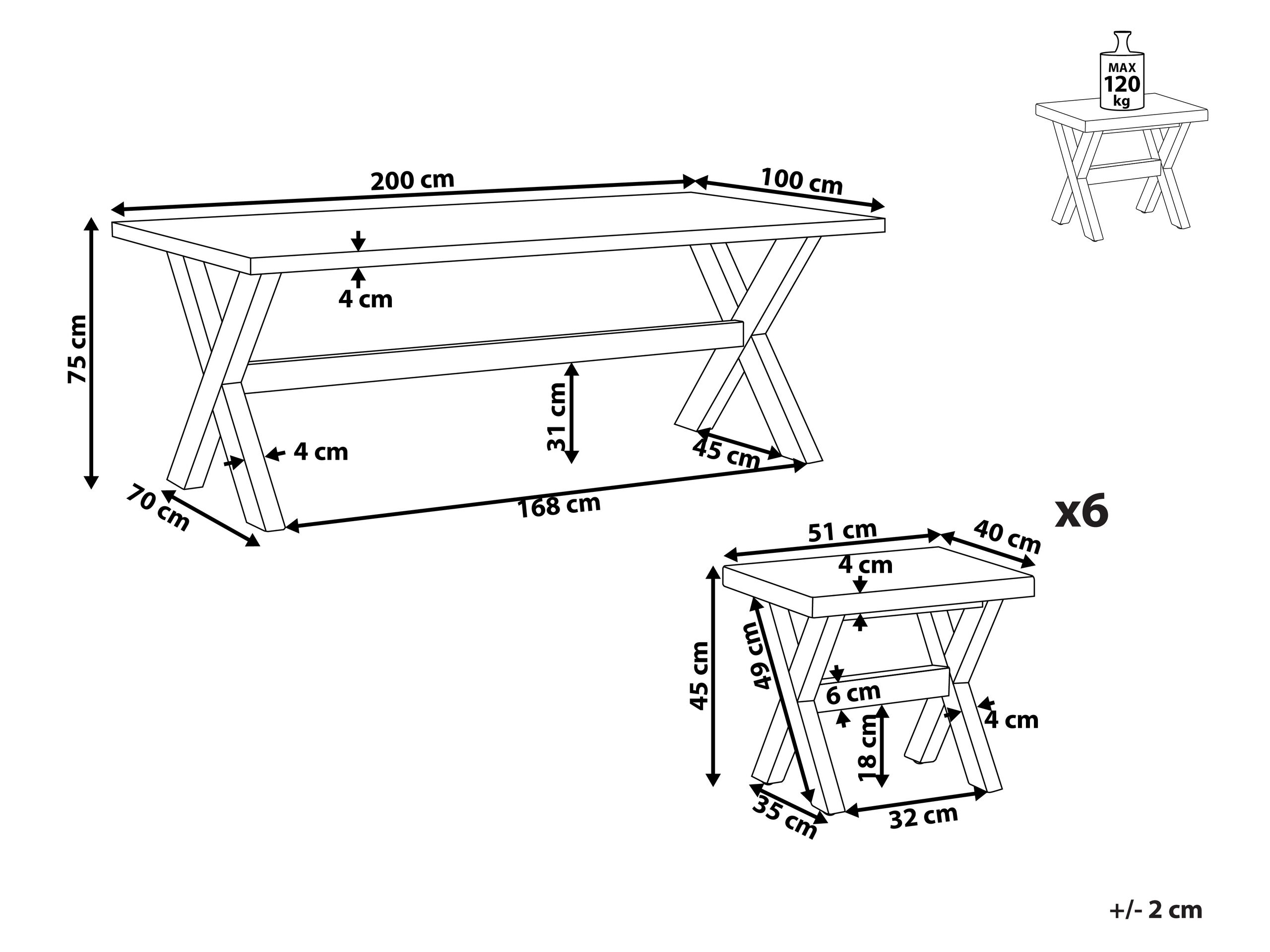 MAX
120
kg

200 cm
100 cm
75 cm
4 cm
31 cm
4 cm
45 cm
70 cm
168 cm

x6
51 cm
40 cm
4 cm
45 cm
49 cm
6 cm
4 cm
18 cm
35 cm
32 cm

+/- 2 cm