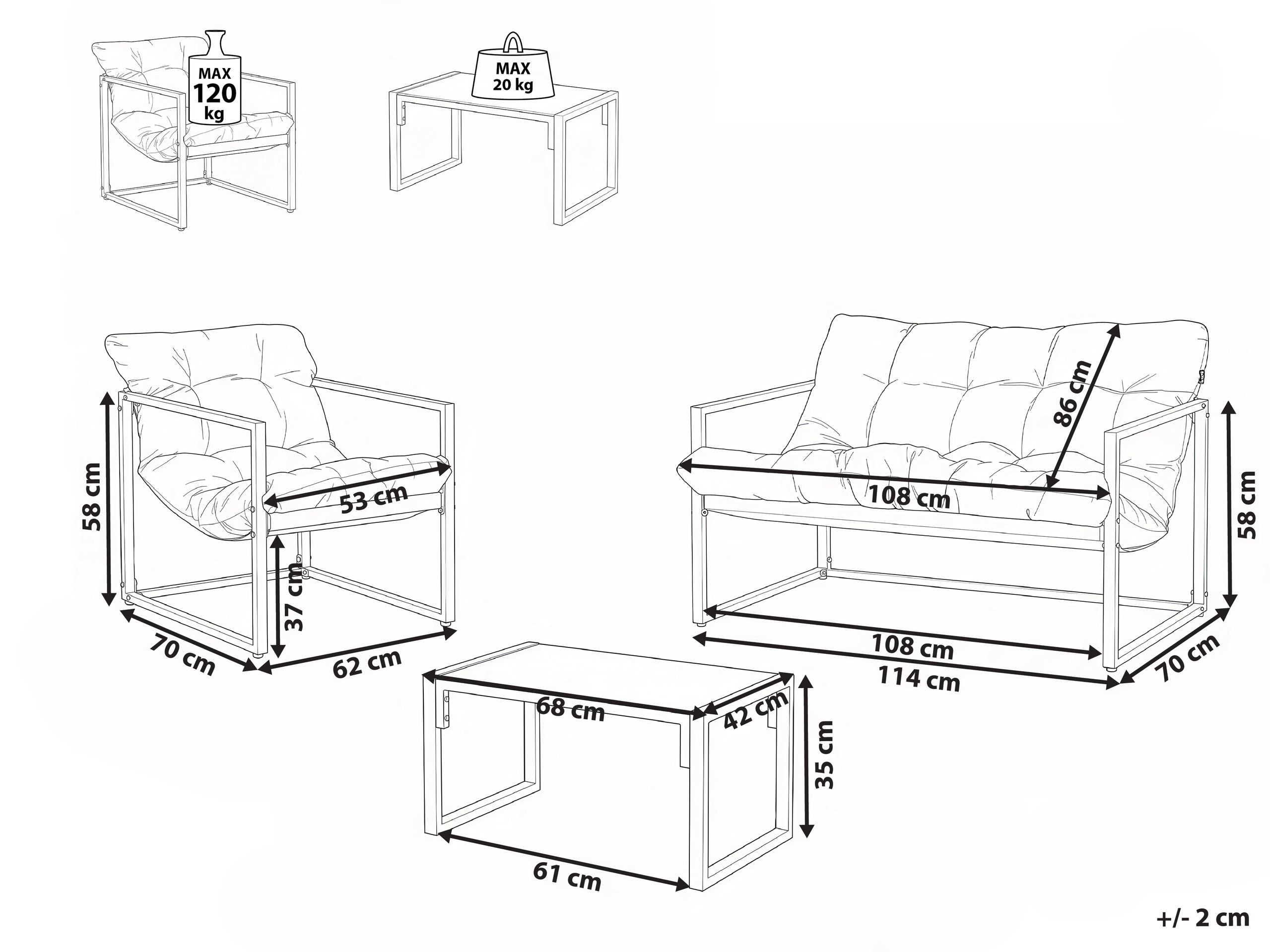 MAX
120
kg

MAX
20 kg

58 cm
53 cm
37 cm
70 cm
62 cm

86 cm
108 cm
58 cm
108 cm
114 cm
70 cm

68 cm
42 cm
35 cm
61 cm

+/- 2 cm