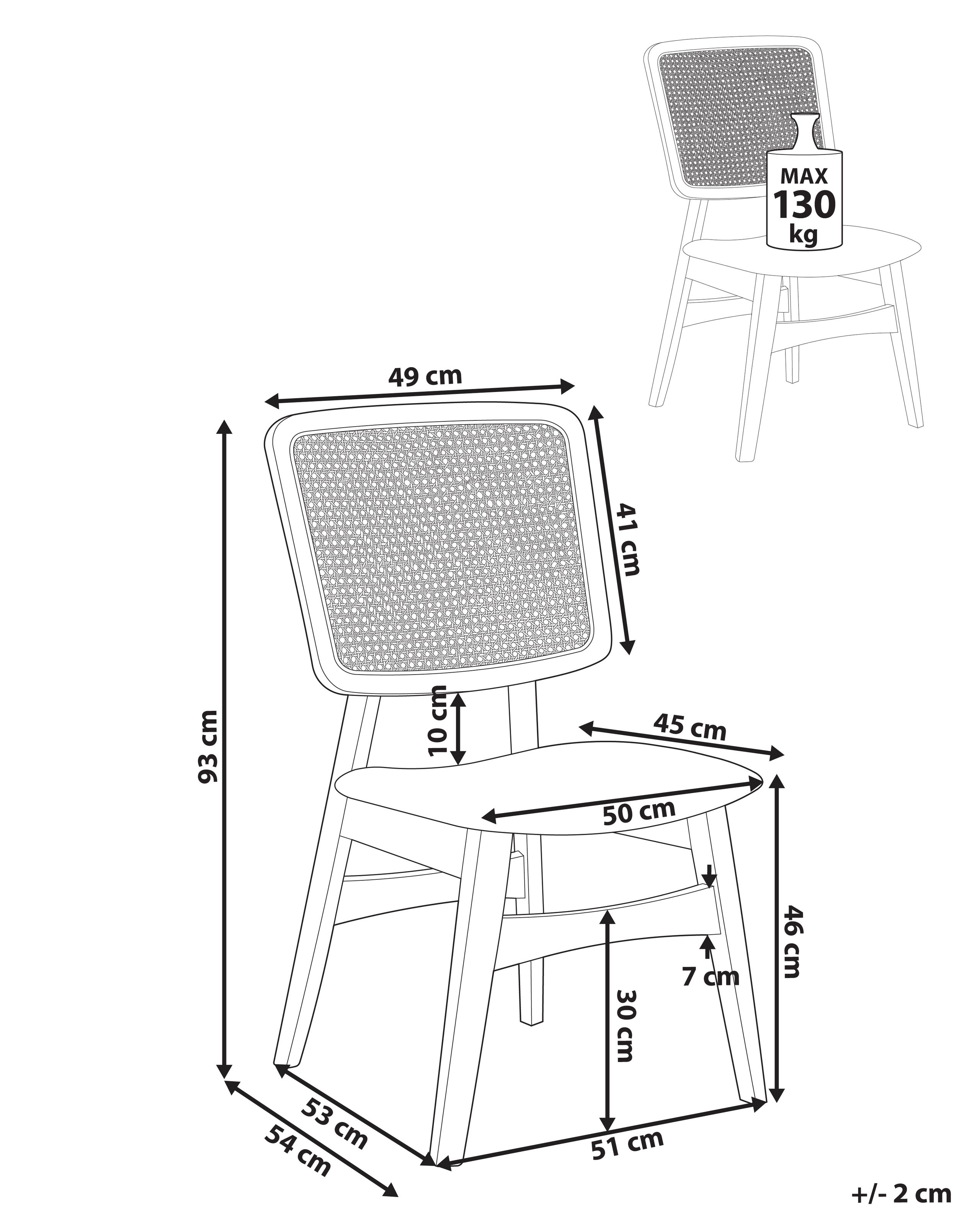 MAX
130
kg

49 cm

41 cm

93 cm

10 cm

45 cm

50 cm

46 cm

7 cm

30 cm

53 cm

54 cm

51 cm

+/- 2 cm