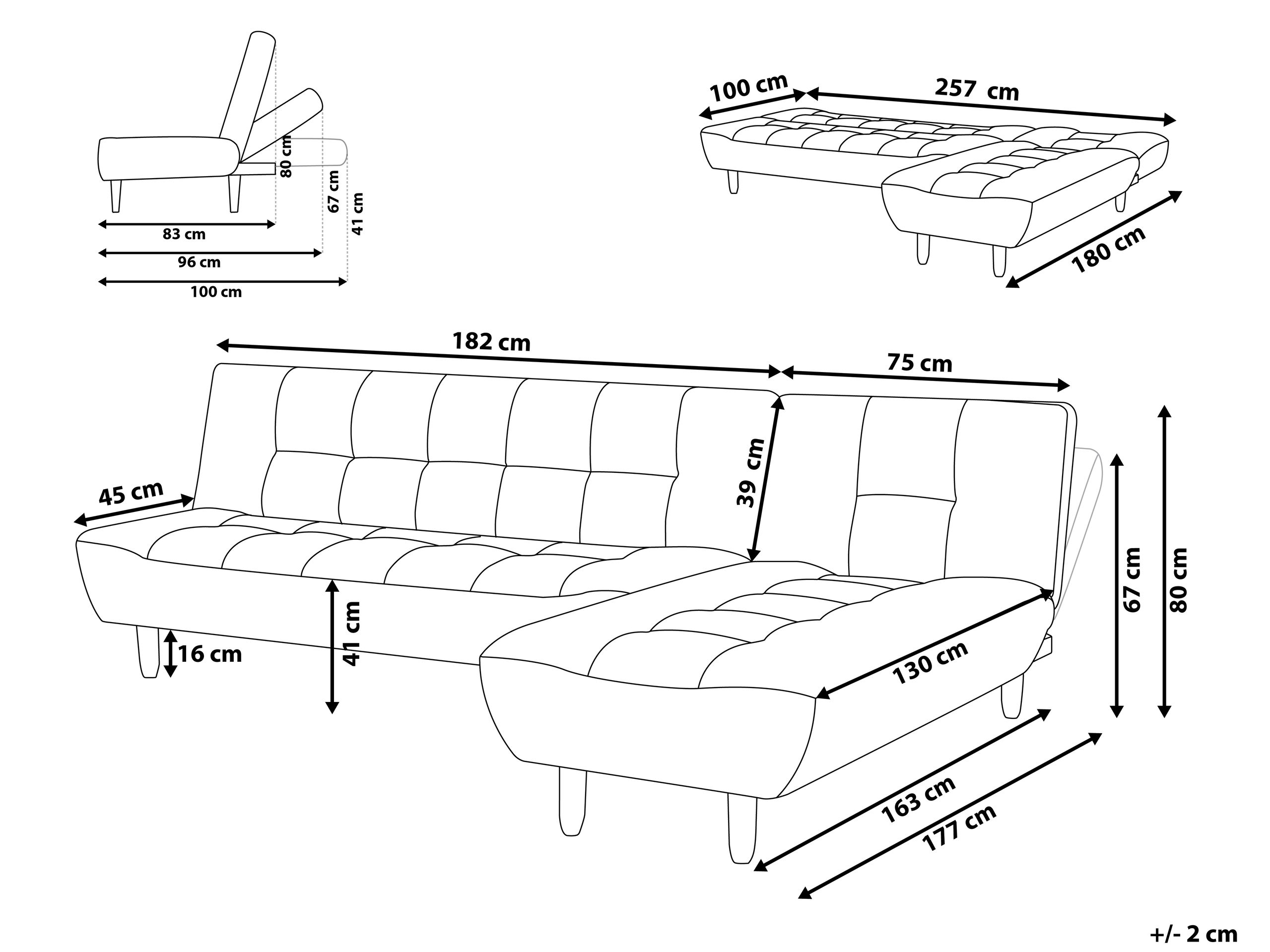 80 cm
67 cm
41 cm
83 cm
96 cm
100 cm

100 cm
257 cm
180 cm

182 cm
75 cm
45 cm
39 cm
16 cm
41 cm
130 cm
67 cm
80 cm
163 cm
177 cm

+/- 2 cm