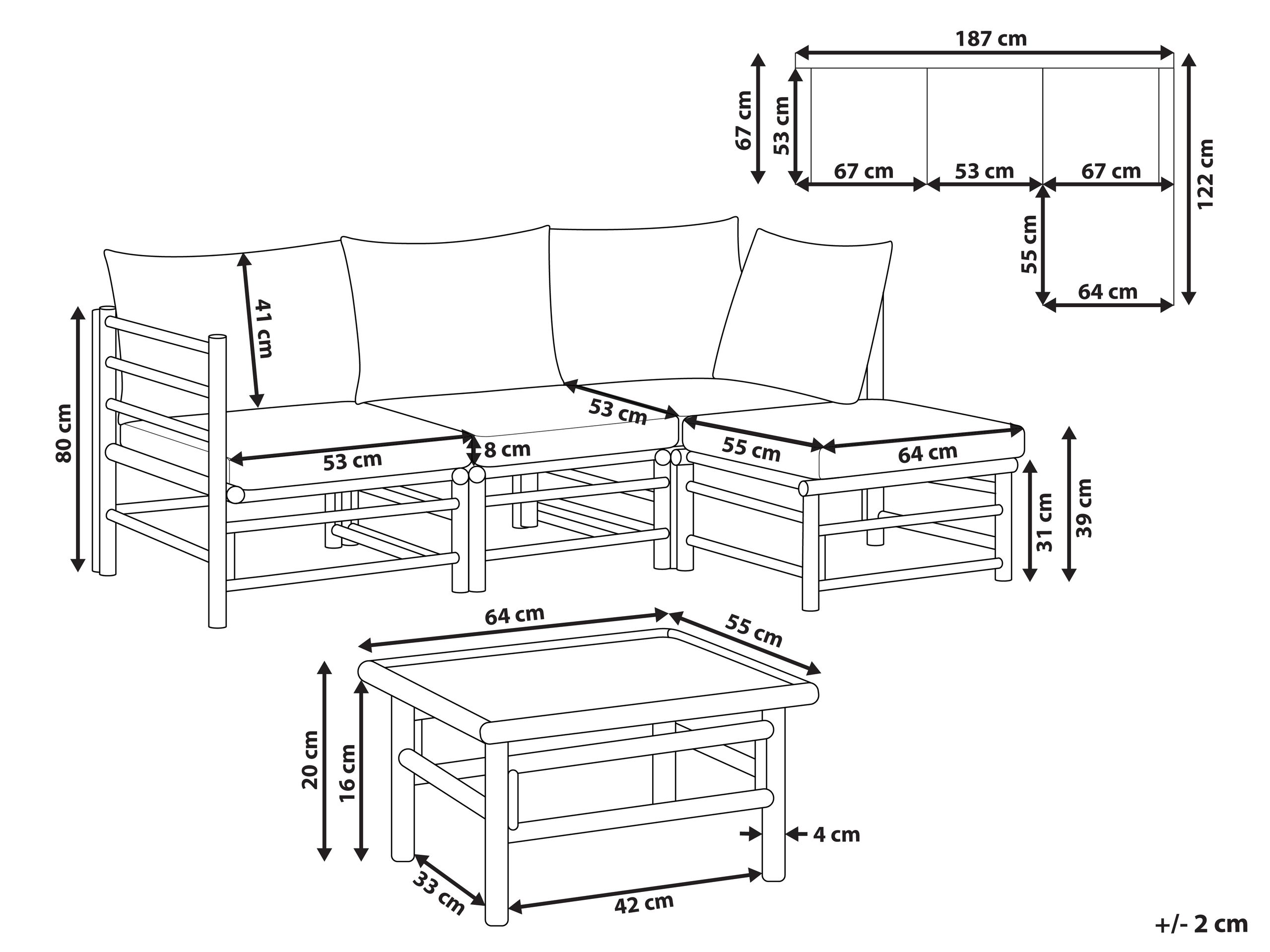 187 cm
67 cm
53 cm
67 cm
53 cm
67 cm
122 cm
55 cm
64 cm
41 cm
80 cm
53 cm
8 cm
53 cm
55 cm
64 cm
31 cm
39 cm
64 cm
55 cm
20 cm
16 cm
4 cm
33 cm
42 cm
+/- 2 cm