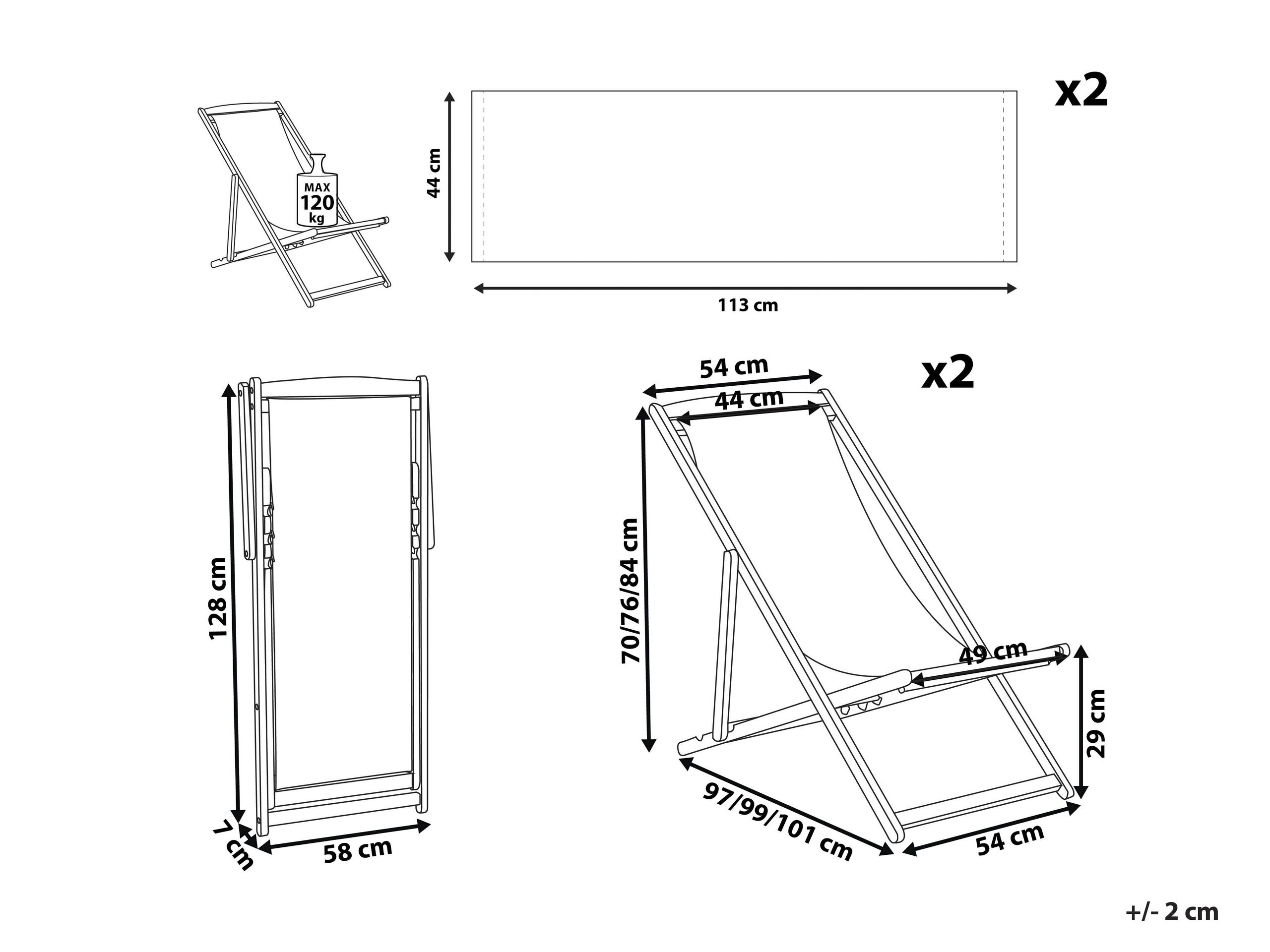 MAX 120 kg

44 cm

113 cm

x2

128 cm

7 cm

58 cm

x2

54 cm

44 cm

70/76/84 cm

49 cm

29 cm

97/99/101 cm

54 cm

+/- 2 cm