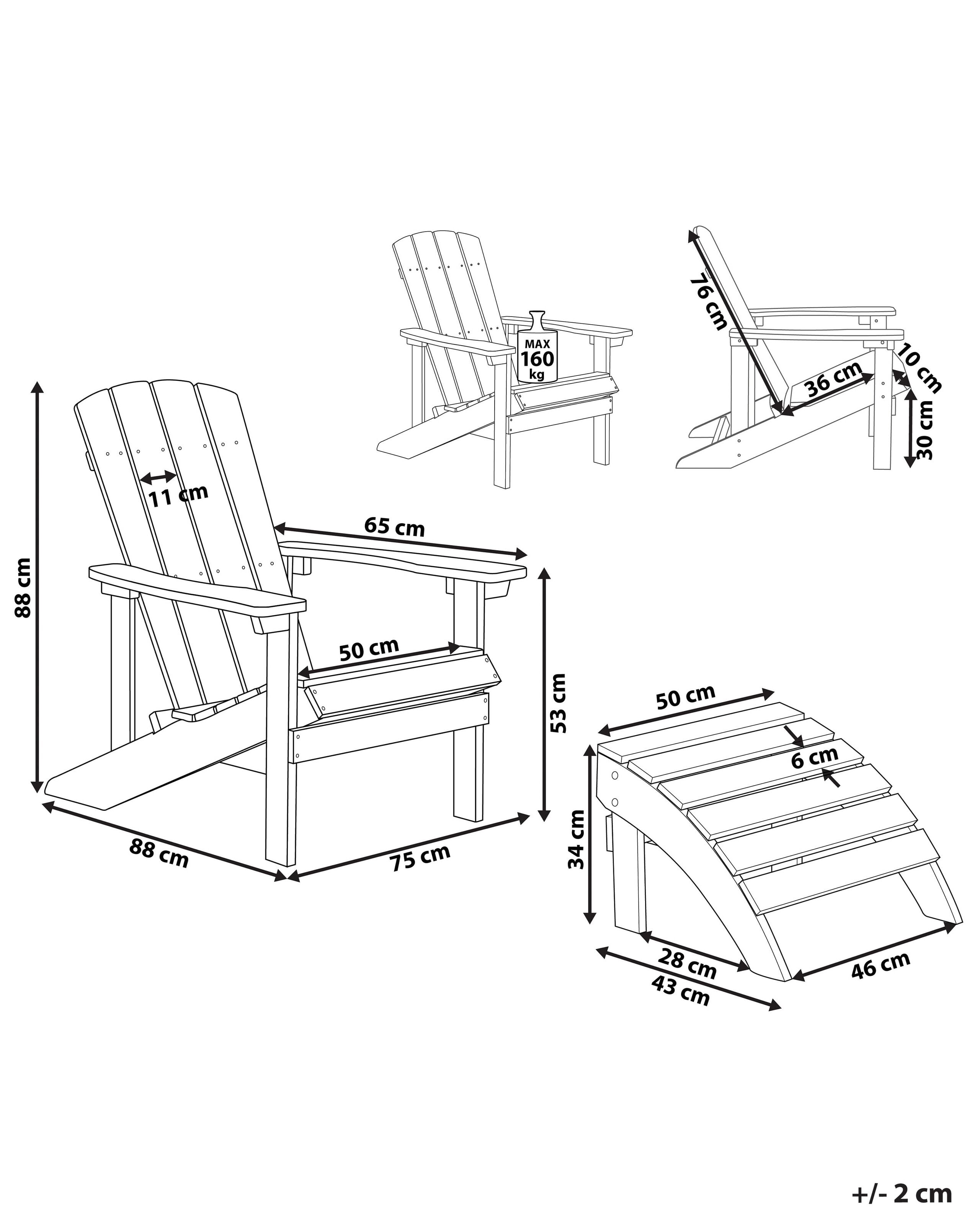 MAX
160
kg

76 cm
36 cm
10 cm
30 cm

88 cm
11 cm
65 cm
50 cm
53 cm
88 cm
75 cm

50 cm
6 cm
34 cm
28 cm
43 cm
46 cm

+/- 2 cm