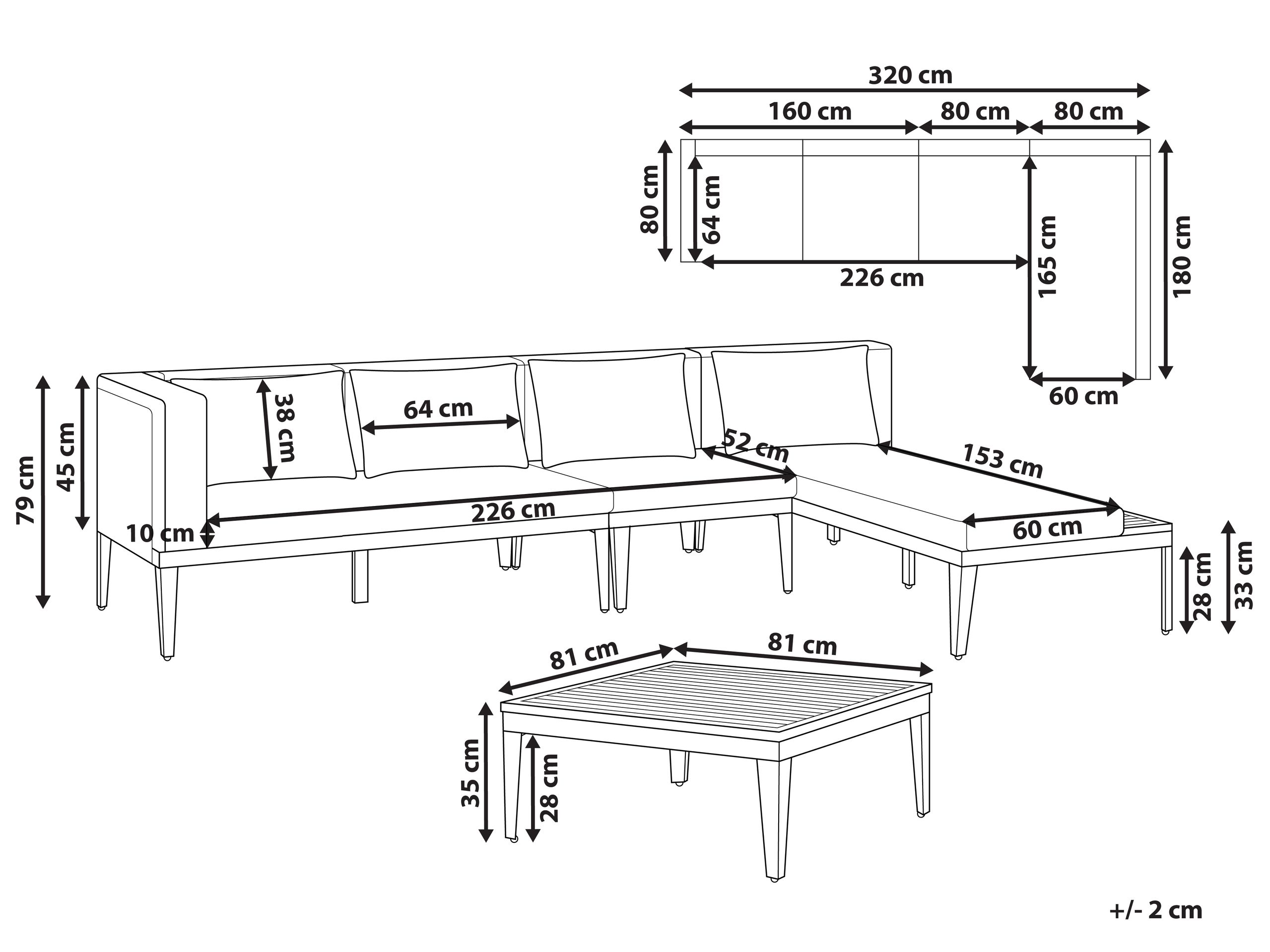 320 cm
160 cm
80 cm
80 cm
80 cm
64 cm
226 cm
165 cm
180 cm
60 cm
79 cm
45 cm
38 cm
64 cm
52 cm
153 cm
226 cm
10 cm
60 cm
28 cm
33 cm
81 cm
81 cm
35 cm
28 cm
+/- 2 cm